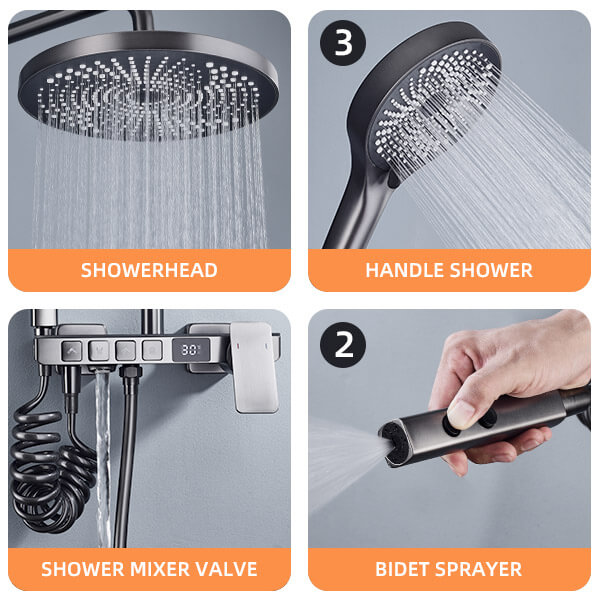 SHOWERHEAD

3

HANDLE SHOWER

38°

SHOWER MIXER VALVE

2

BIDET SPRAYER