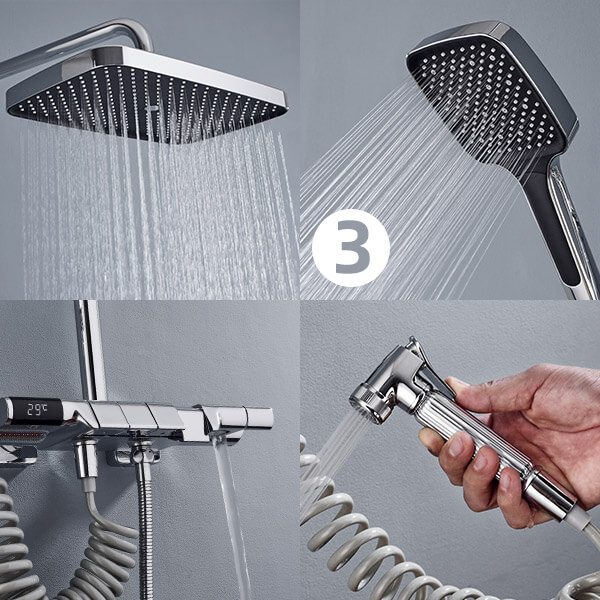 3

29℃