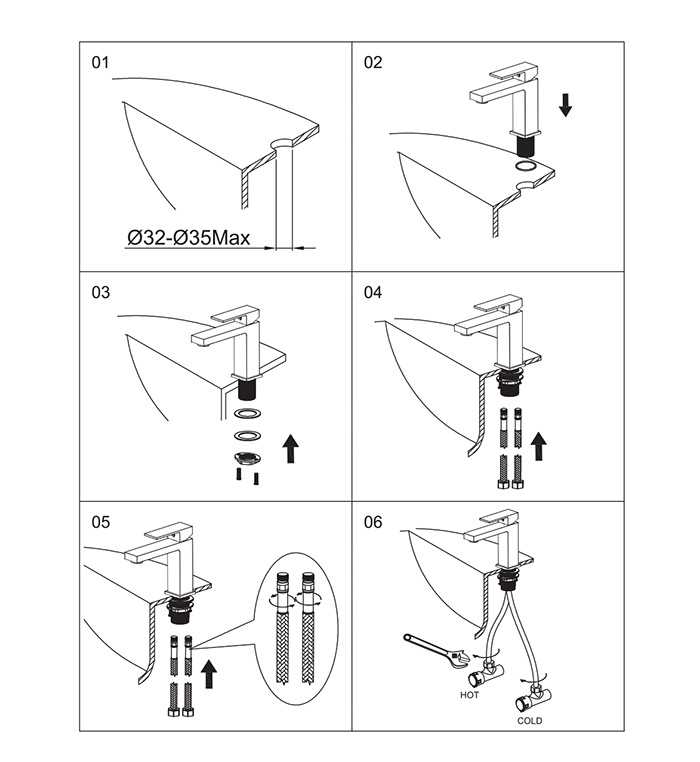 01

Ø32-Ø35Max

02

03

04

05

06

HOT

COLD