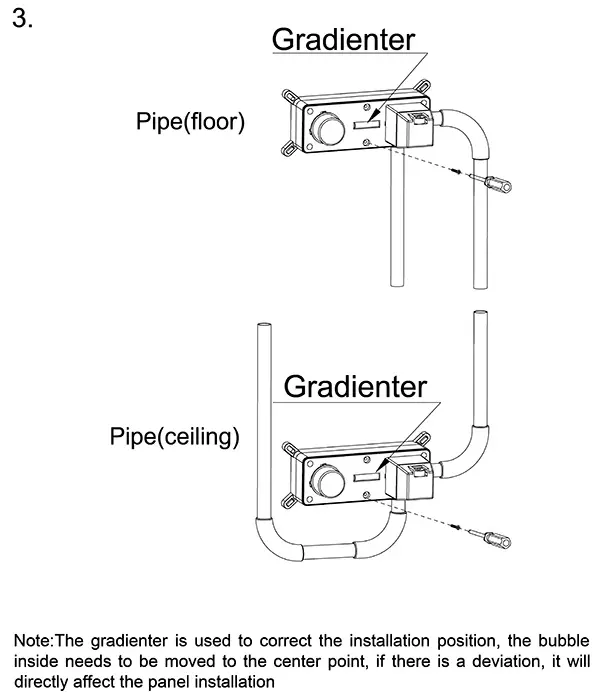 3.

Gradienter

Pipe(floor)

Gradienter

Pipe(ceiling)

Note:The gradienter is used to correct the installation position, the bubble inside needs to be moved to the center point, if there is a deviation, it will directly affect the panel installation