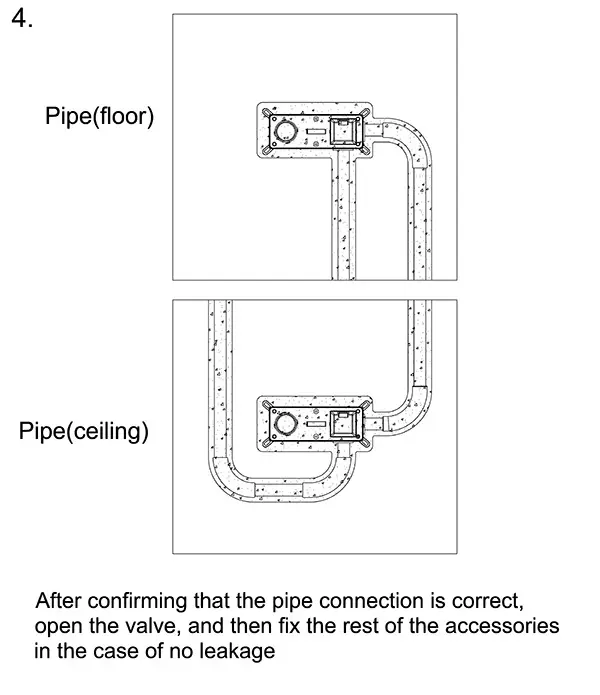 4.

Pipe(floor)

Pipe(ceiling)

After confirming that the pipe connection is correct, open the valve, and then fix the rest of the accessories in the case of no leakage